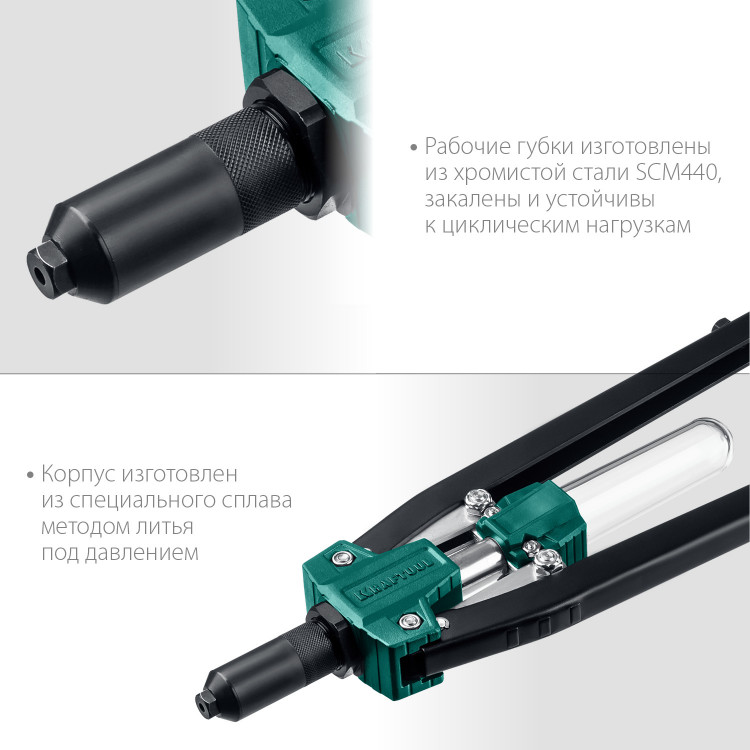 • Рабочие губки изготовлены из хромистой стали SCM440, закалены и устойчивы к циклическим нагрузкам

• Корпус изготовлен из специального сплава методом литья под давлением

KRAFTOOL