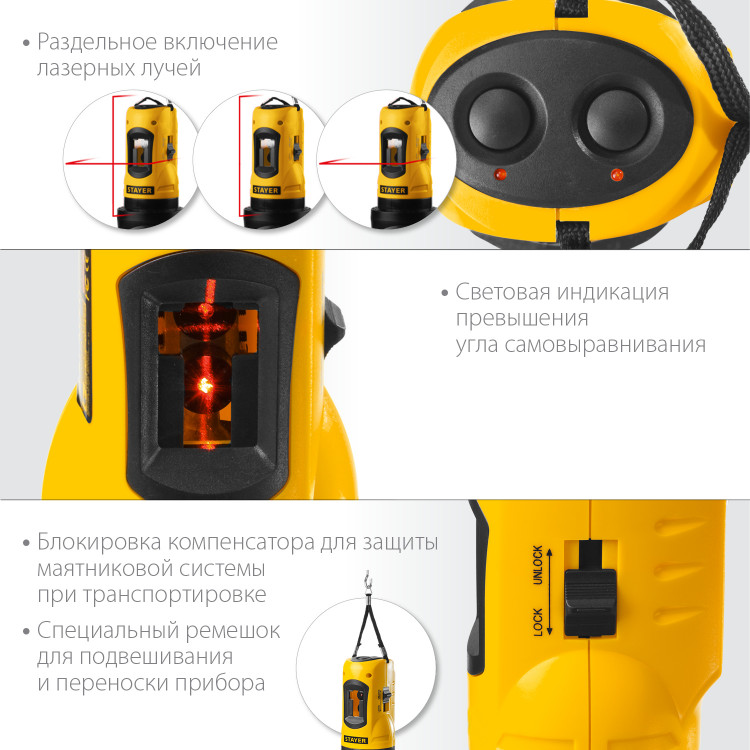 • Раздельное включение лазерных лучей

STAYER

STAYER

STAYER

• Световая индикация превышения угла самовыравнивания

• Блокировка компенсатора для защиты маятниковой системы при транспортировке

• Специальный ремешок для подвешивания и переноски прибора

UNLOCK

LOCK

STAYER