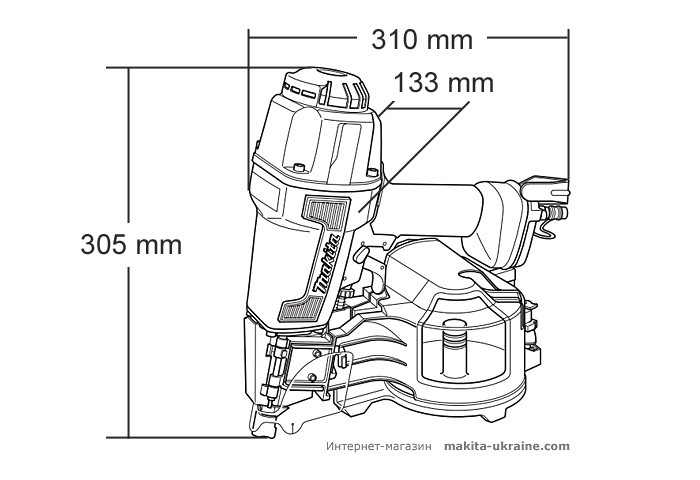 310 mm
133 mm
305 mm
makita
Интернет-магазин makita-ukraine.com