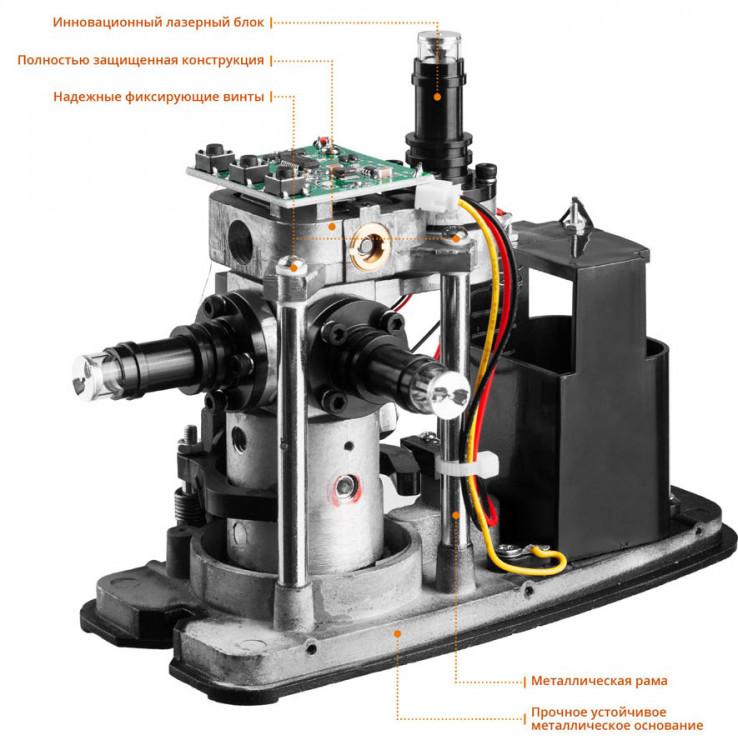 Инновационный лазерный блок

Полностью защищенная конструкция

Надежные фиксирующие винты

Металлическая рама

Прочное устойчивое металлическое основание