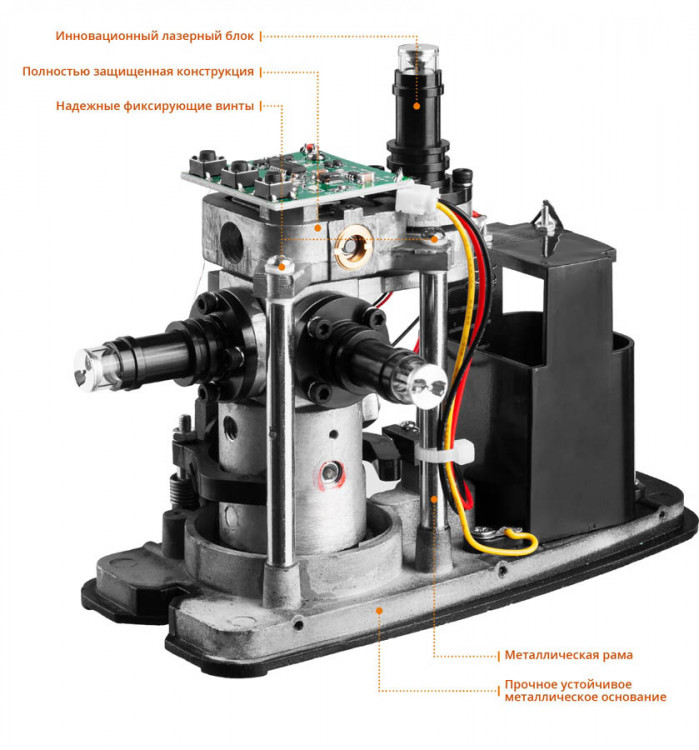 Инновационный лазерный блок

Полностью защищенная конструкция

Надежные фиксирующие винты

Металлическая рама

Прочное устойчивое металлическое основание