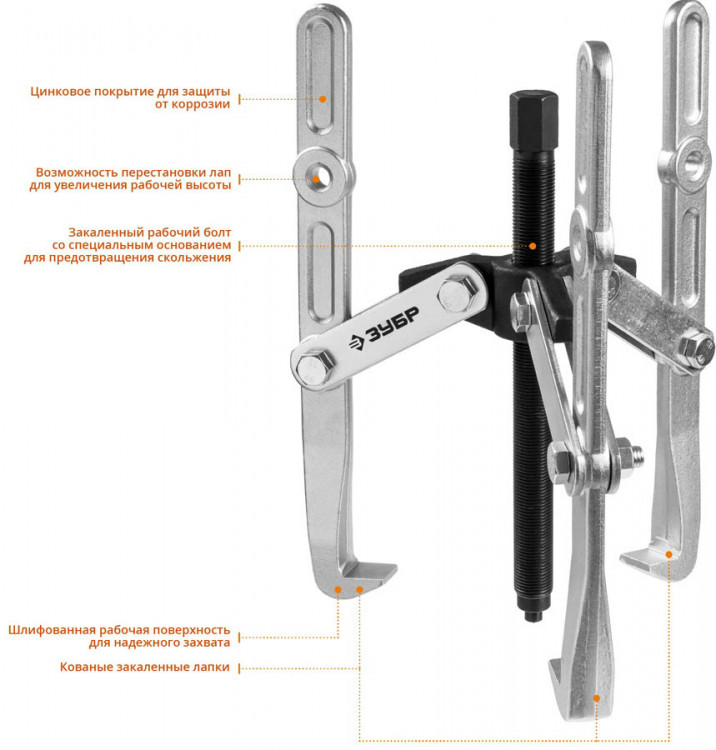 Цинковое покрытие для защиты от коррозии

Возможность перестановки лап для увеличения рабочей высоты

Закаленный рабочий болт со специальным основанием для предотвращения скольжения

ЗУБР

Шлифованная рабочая поверхность для надежного захвата

Кованые закаленные лапки