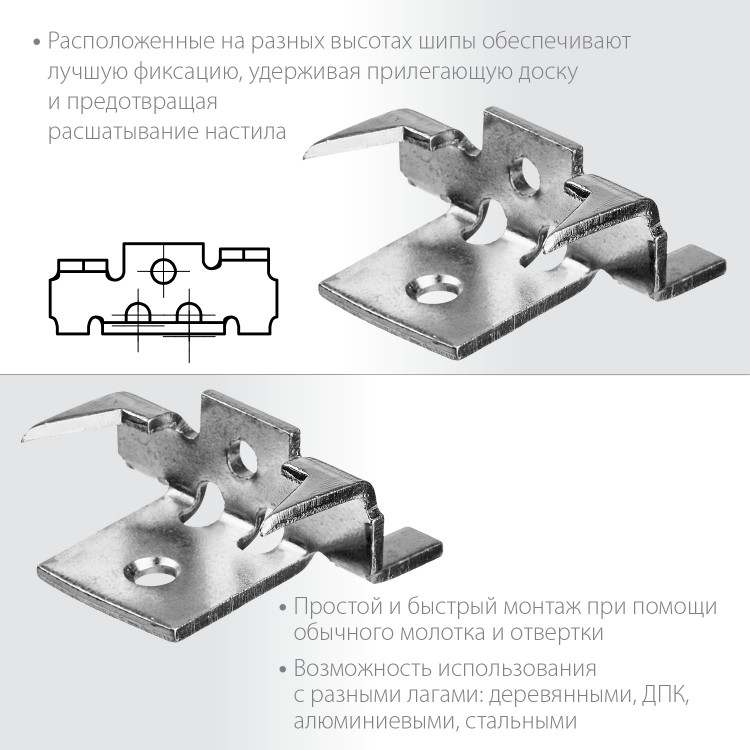 • Расположенные на разных высотах шипы обеспечивают лучшую фиксацию, удерживая прилегающую доску и предотвращая расшатывание настила

• Простой и быстрый монтаж при помощи обычного молотка и отвертки

• Возможность использования с разными лагами: деревянными, ДПК, алюминиевыми, стальными