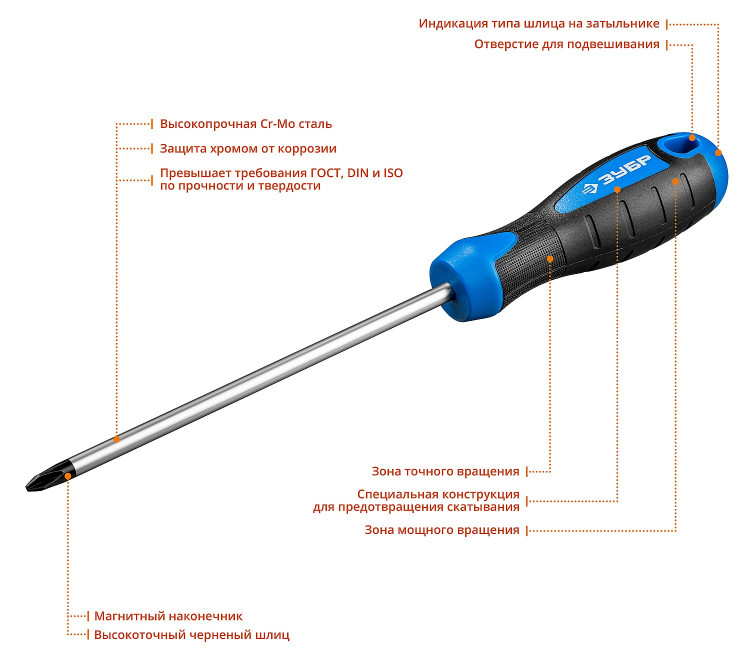 Индикация типа шлица на затыльнике

Отверстие для подвешивания

Высокопрочная Cr-Mo сталь

Защита хромом от коррозии

Превышает требования ГОСТ, DIN и ISO по прочности и твердости

ЗУБР

Зона точного вращения

Специальная конструкция для предотвращения скатывания

Зона мощного вращения

Магнитный наконечник

Высокоточный черненый шлиц